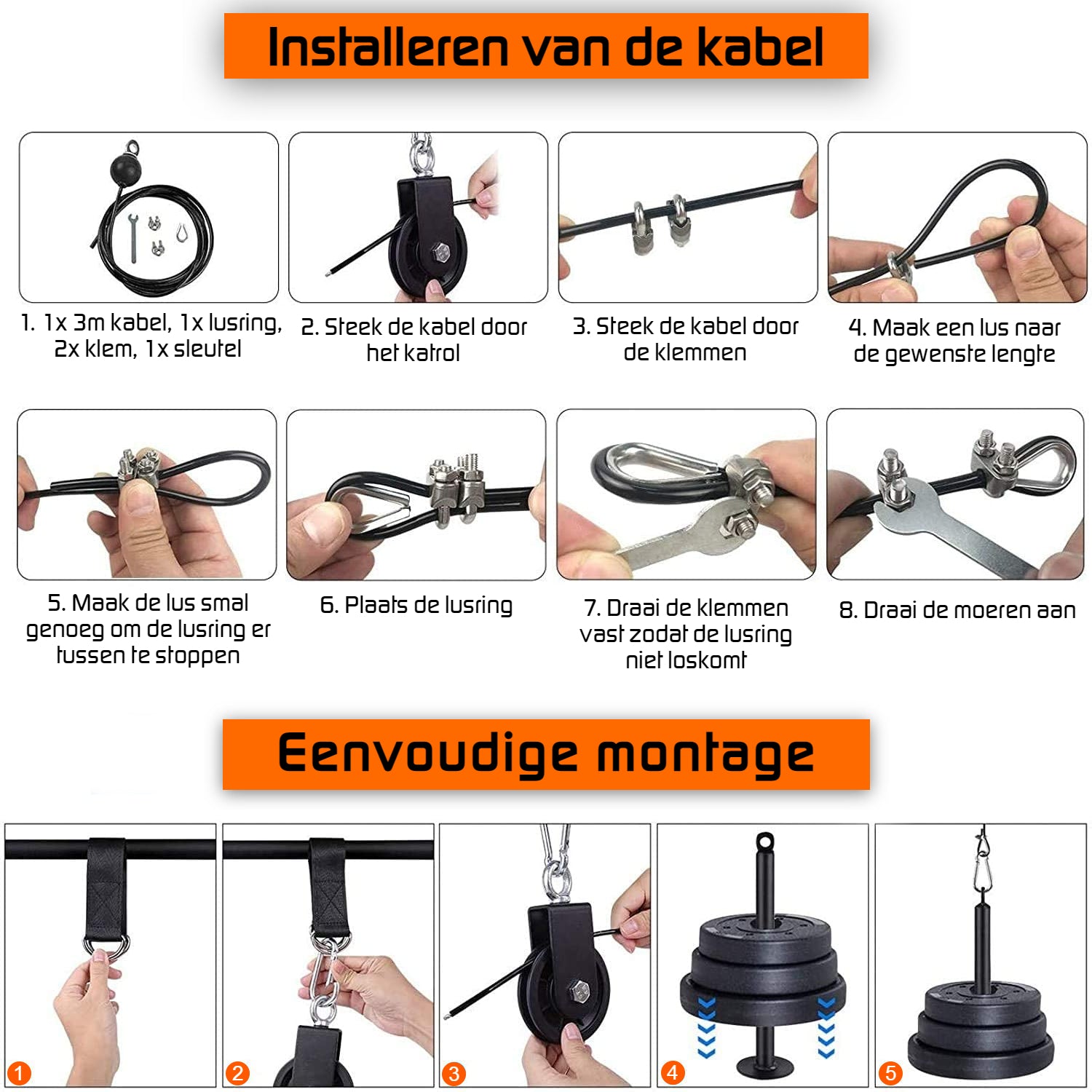 Installeren van de kabel

1. 1x 3m kabel, 1x lusring, 2x klem, 1x sleutel

2. Steek de kabel door het katrol

3. Steek de kabel door de klemmen

4. Maak een lus naar de gewenste lengte

5. Maak de lus smal genoeg om de lusring er tussen te stoppen

6. Plaats de lusring

7. Draai de klemmen vast zodat de lusring niet loskomt

8. Draai de moeren aan

Eenvoudige montage

1

2

3

4

5