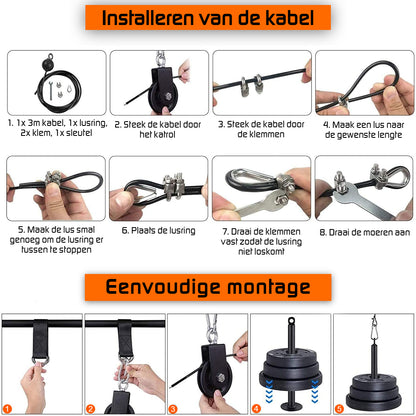 Installeren van de kabel

1. 1x 3m kabel, 1x lusring, 2x klem, 1x sleutel

2. Steek de kabel door het katrol

3. Steek de kabel door de klemmen

4. Maak een lus naar de gewenste lengte

5. Maak de lus smal genoeg om de lusring er tussen te stoppen

6. Plaats de lusring

7. Draai de klemmen vast zodat de lusring niet loskomt

8. Draai de moeren aan

Eenvoudige montage

1

2

3

4

5